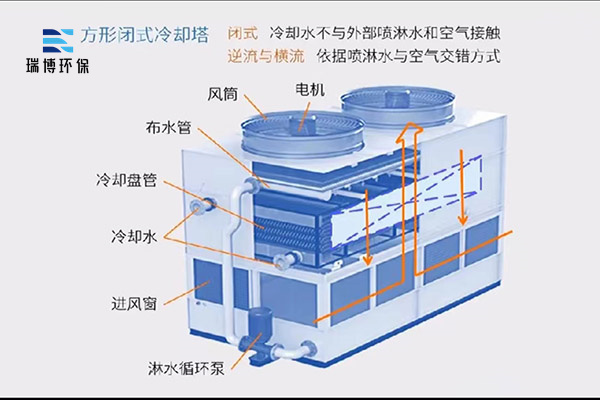 瑞博环保

方形闭式冷却塔

闭式 冷却水不与外部喷淋水和空气接触
逆流与横流 依据喷淋水与空气交错方式

风筒
电机
布水管
冷却盘管
冷却水
进风窗
淋水循环泵